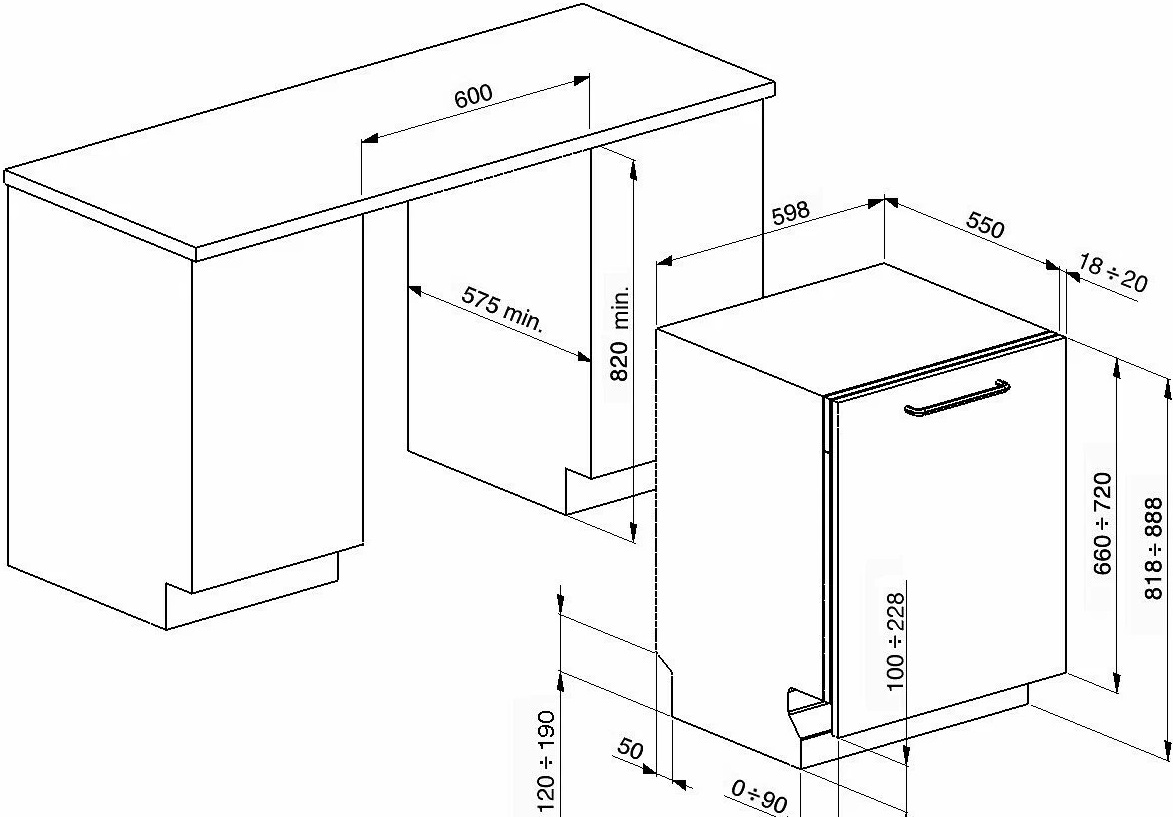 600

598

550

18 ÷ 20

575 min.

820 min.

660 ÷ 720

818 ÷ 888

100 ÷ 228

120 ÷ 190

50

0 ÷ 90