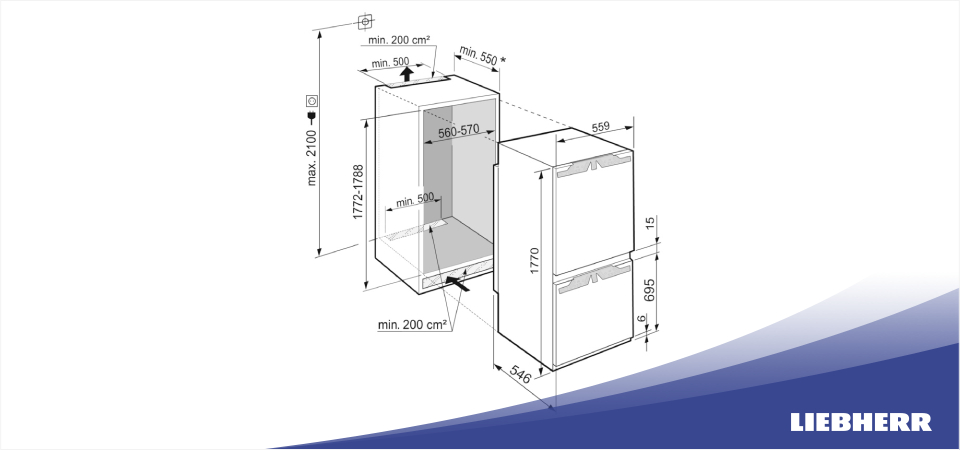 min. 200 cm²
min. 500
min. 550 *
max. 2100
1772-1788
560-570
min. 500
min. 200 cm²
559
1770
15
695
6
546
LIEBHERR