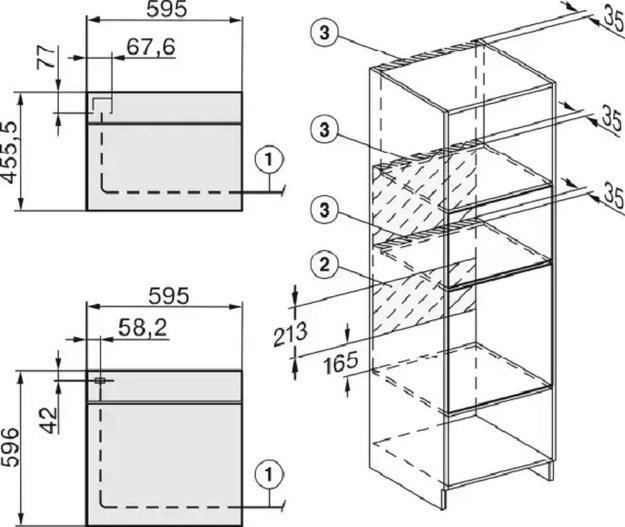 595
67,6
77
455,5
1
595
58,2
42
596
1
3
35
3
35
3
35
2
213
165