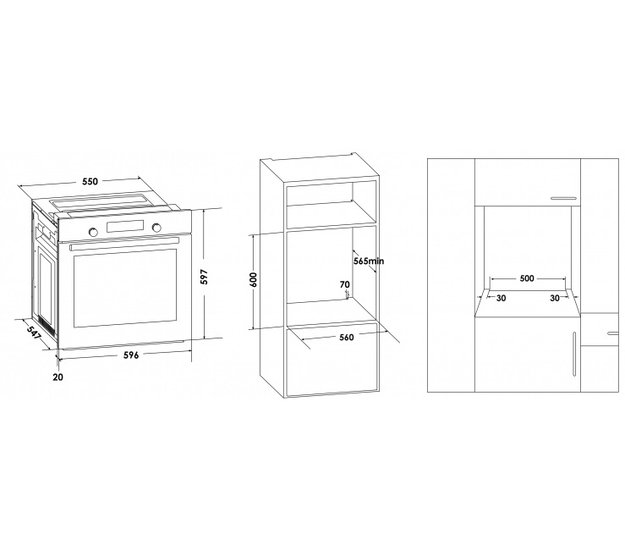 550
597
547
596
20
600
565min
70
560
500
30
30