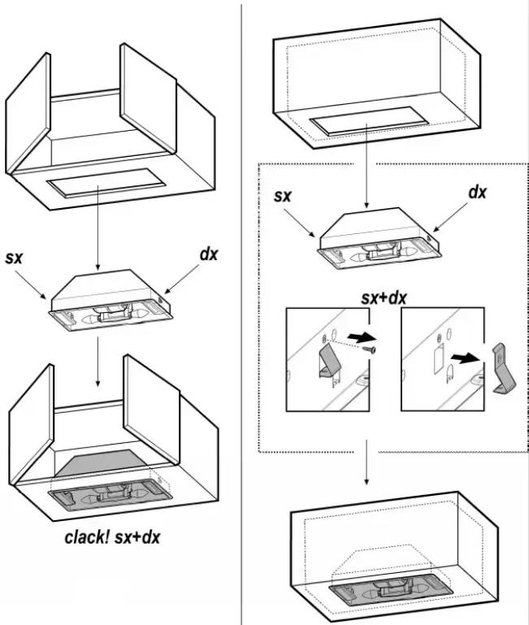 sx

dx

clack! sx+dx

sx

dx

sx+dx