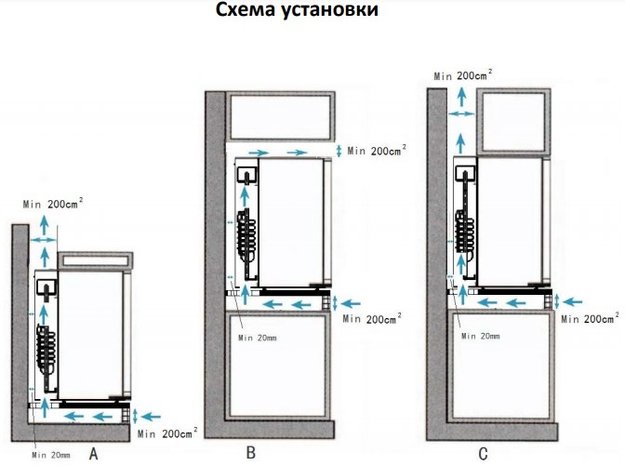 Схема установки

Min $200cm^2$

Min $200cm^2$

Min 20mm

A

Min $200cm^2$

Min $200cm^2$

Min 20mm

B

Min $200cm^2$

Min $200cm^2$

Min 20mm

C