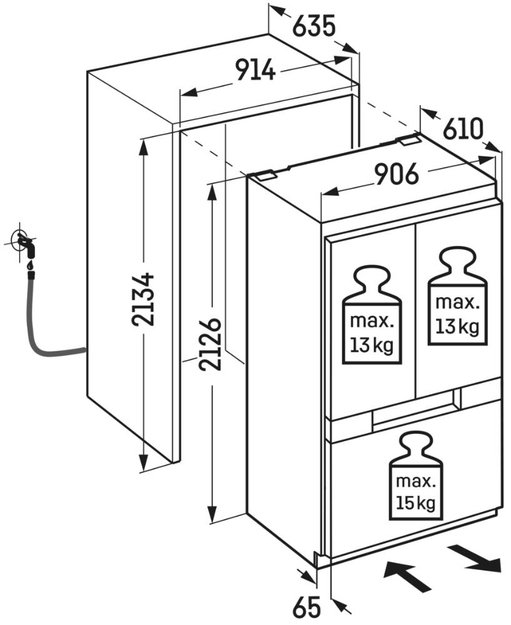 635
914
610
906
2134
2126
max.
13 kg
max.
13 kg
max.
15 kg
65