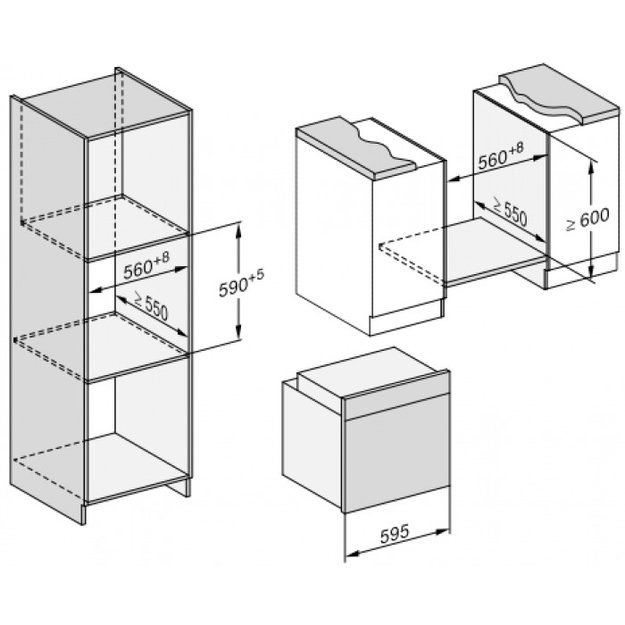 $560^{+8}$

$\geq 550$

$590^{+5}$

$560^{+8}$

$\geq 550$

$\geq 600$

595