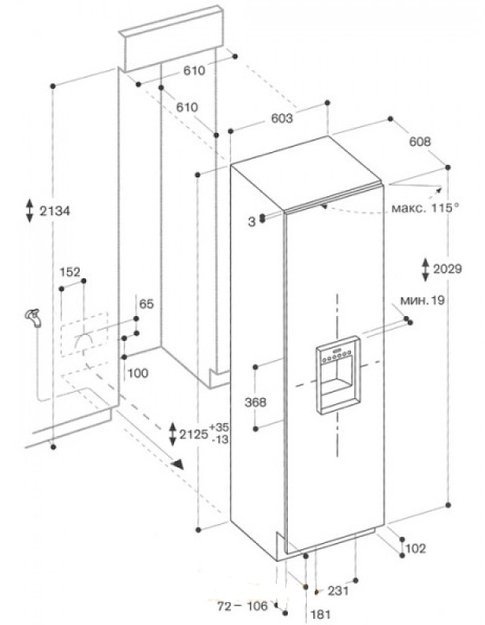 610
610
603
608
2134
3
макс. 115°
2029
152
65
мин. 19
100
368
$2125^{+35}_{-13}$
102
231
72 – 106
181