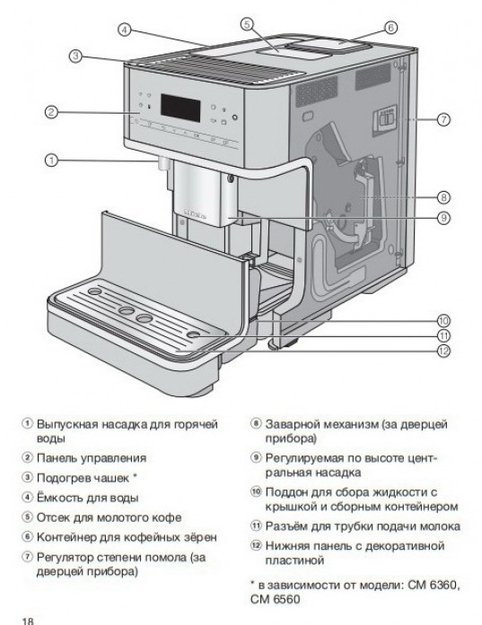 ④
⑤
⑥
③
②
⑦
①
⑧
⑨
⑩
⑪
⑫

① Выпускная насадка для горячей воды

② Панель управления

③ Подогрев чашек *

④ Ёмкость для воды

⑤ Отсек для молотого кофе

⑥ Контейнер для кофейных зёрен

⑦ Регулятор степени помола (за дверцей прибора)

⑧ Заварной механизм (за дверцей прибора)

⑨ Регулируемая по высоте центральная насадка

⑩ Поддон для сбора жидкости с крышкой и сборным контейнером

⑪ Разъём для трубки подачи молока

⑫ Нижняя панель с декоративной пластиной

* в зависимости от модели: CM 6360, CM 6560

18