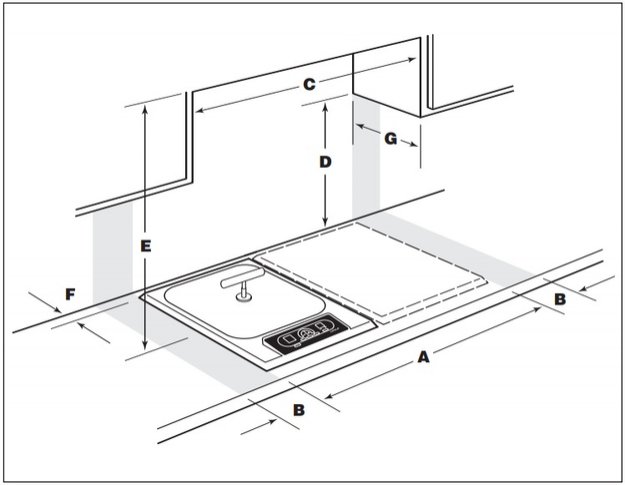 C
G
D
E
F
B
A
B