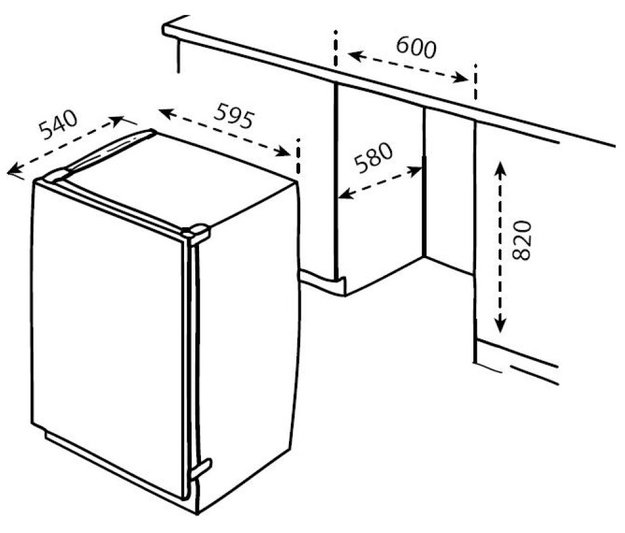 600
540
595
580
820