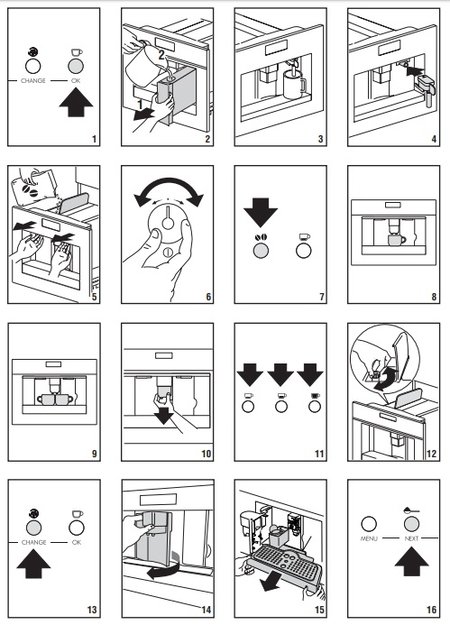 CHANGE OK

1

2
1

2

3

4

5

6

7

8

9

10

11

12

CHANGE OK

13

14

15

MENU NEXT

16