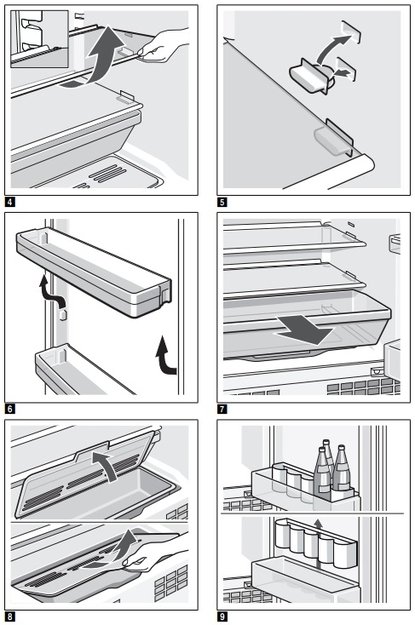 4

5

6

7

8

9