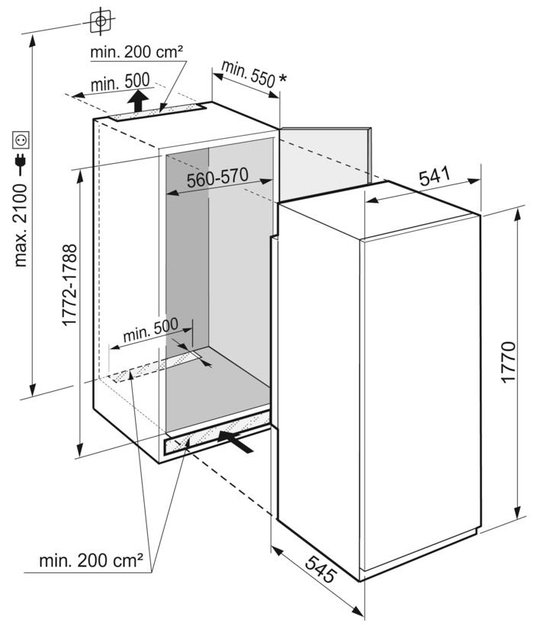 min. 200 cm²
min. 500
min. 550 *
max. 2100
560-570
541
1772-1788
min. 500
1770
min. 200 cm²
545