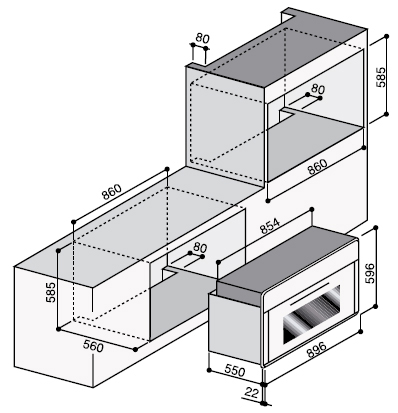 80
585
80
860
860
854
80
585
596
560
896
550
22