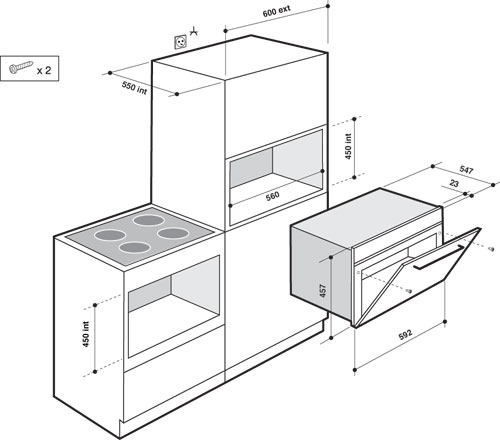 x 2

600 ext

550 int

450 int

560

547

23

457

592

450 int