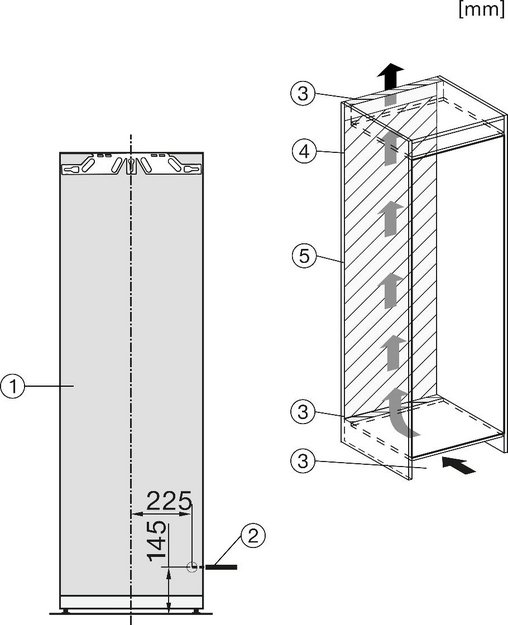 [mm]

3
4
5
3
3

1
225
145
2