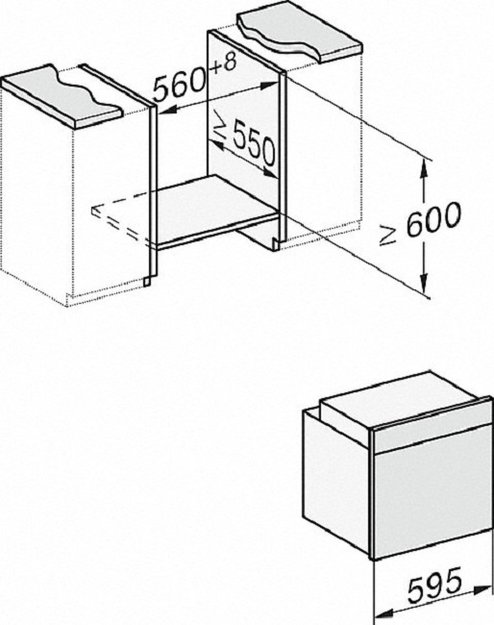 $560^{+8}$

$\geq 550$

$\geq 600$

595