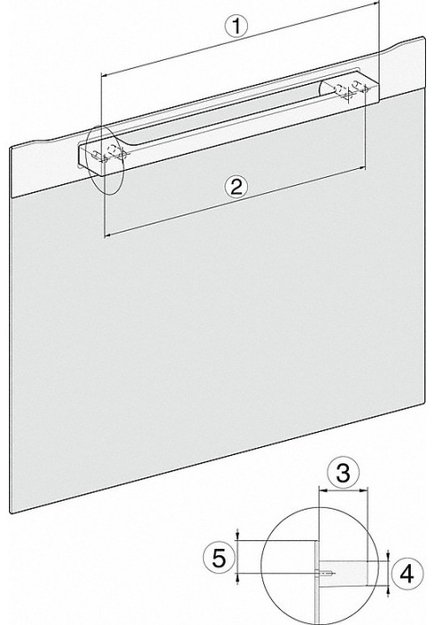 1
2
3
5
4