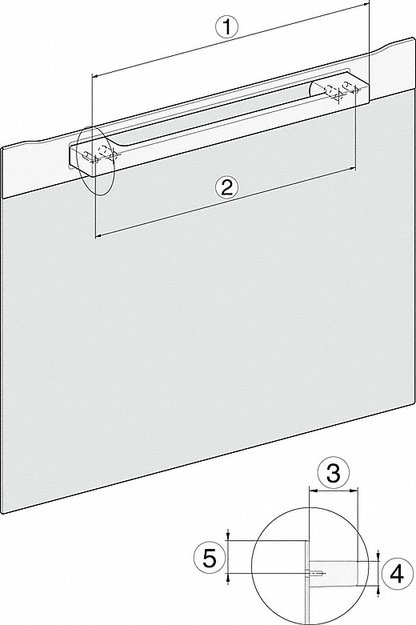 1
2
3
5
4