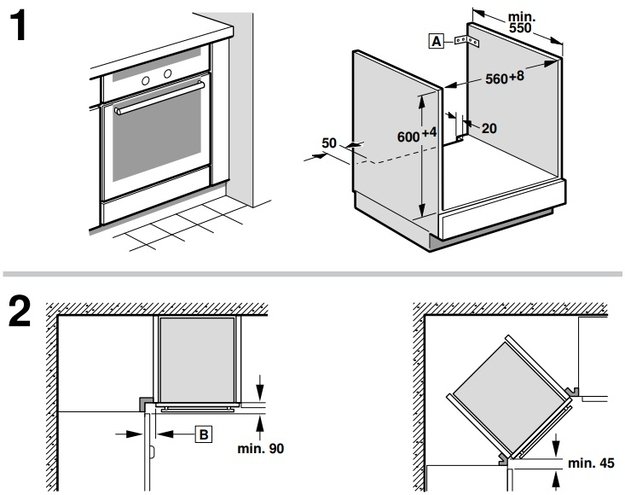 1

min. 550

A

560+8

600+4

20

50

2

B

min. 90

min. 45