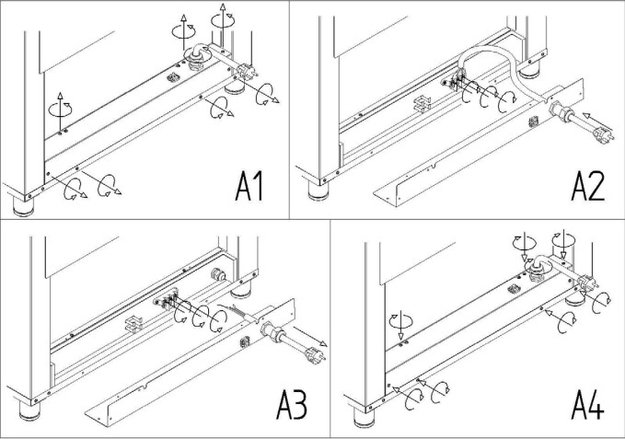 A1

A2

A3

A4