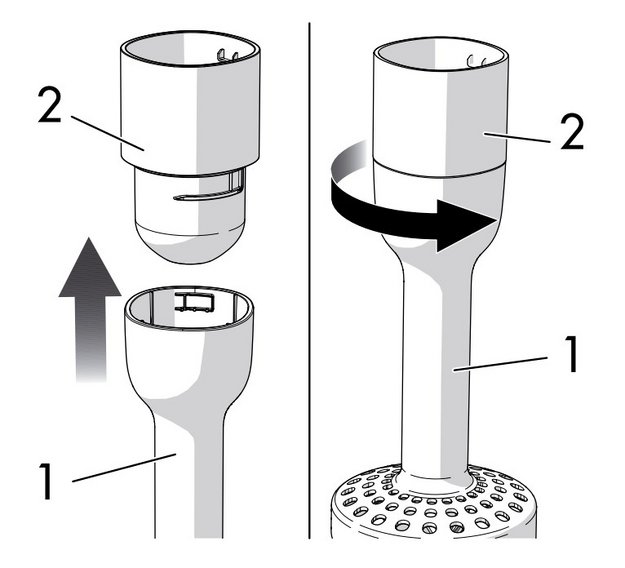 2

1

2

1