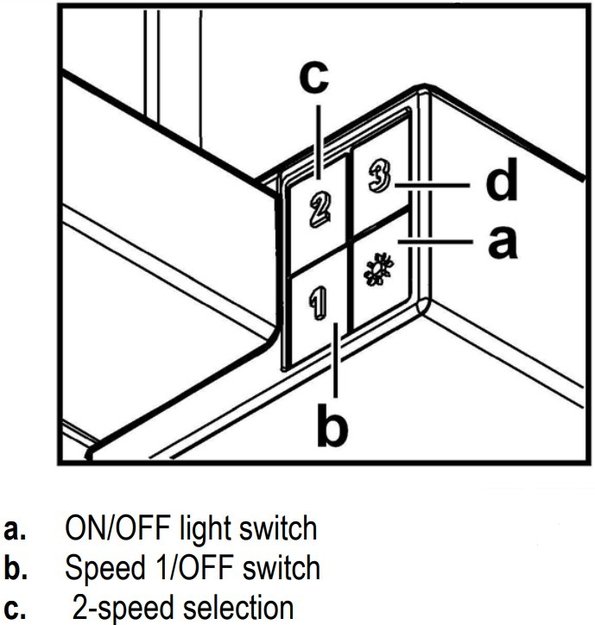 c

2

3

d

a

1

b

a. ON/OFF light switch
b. Speed 1/OFF switch
c. 2-speed selection