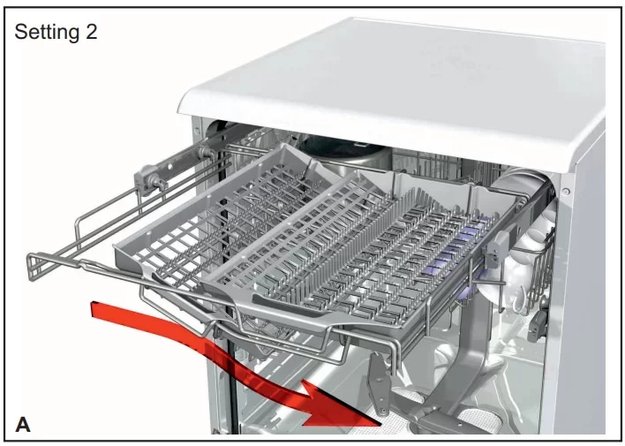 Setting 2

A