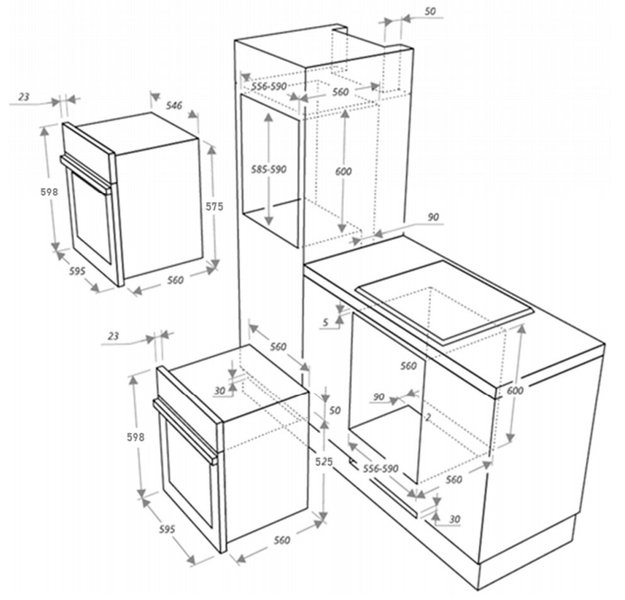 50
556-590
560
23
546
585-590
600
598
575
90
595
560
5
23
560
560
30
90
600
50
2
598
525
556-590
560
30
595
560