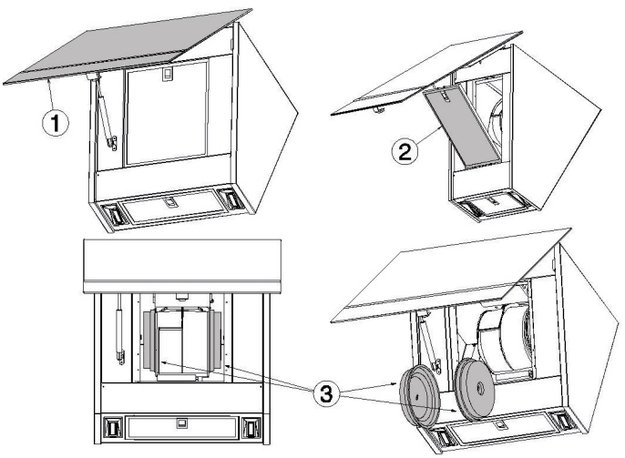 1
2
3