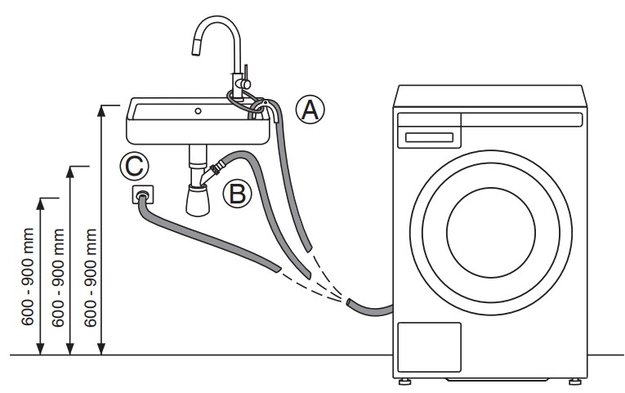 A
C
B
600 - 900 mm
600 - 900 mm
600 - 900 mm