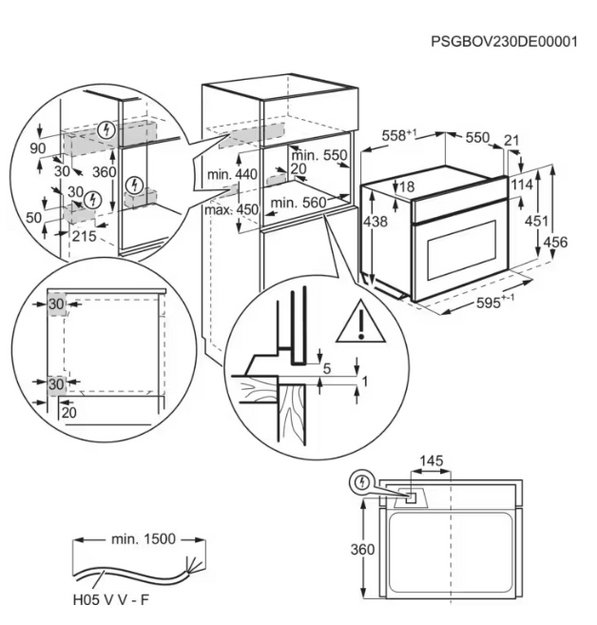 PSGBOV230DE00001

90
30
360
30
50
215

min. 440
max. 450
min. 550
20
min. 560

$558^{+1}$
550
21
18
114
438
451
456
$595^{+-1}$

30
30
20

5
1

145
360

min. 1500
H05 V V - F