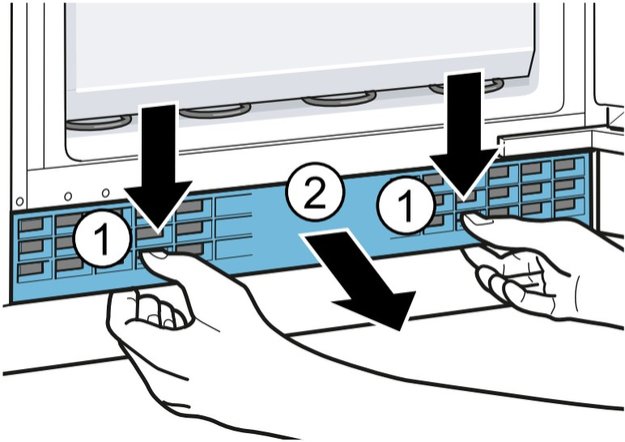 1
2
1