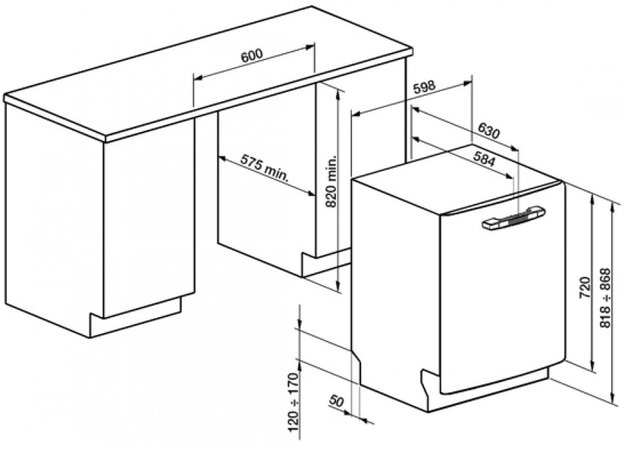 600
598
630
584
575 min.
820 min.
720
818 ÷ 868
120 ÷ 170
50