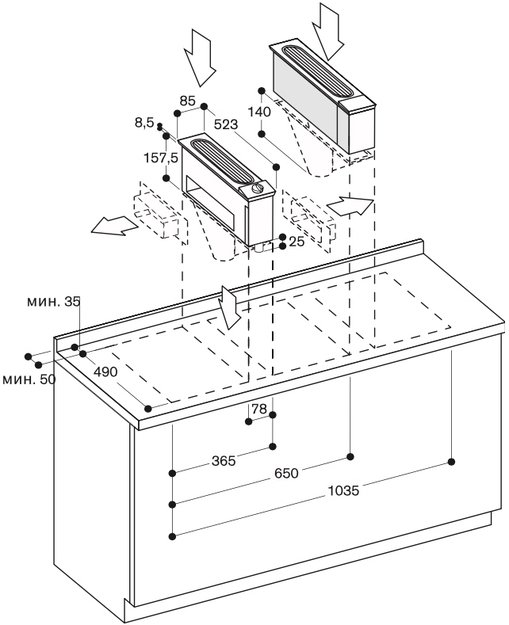 85
8,5
523
140
157,5
25
мин. 35
мин. 50
490
78
365
650
1035