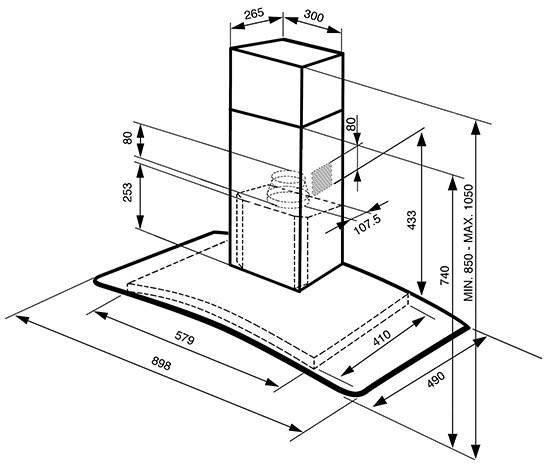 265
300
80
80
253
107.5
433
740
MIN. 850 - MAX. 1050
579
410
898
490