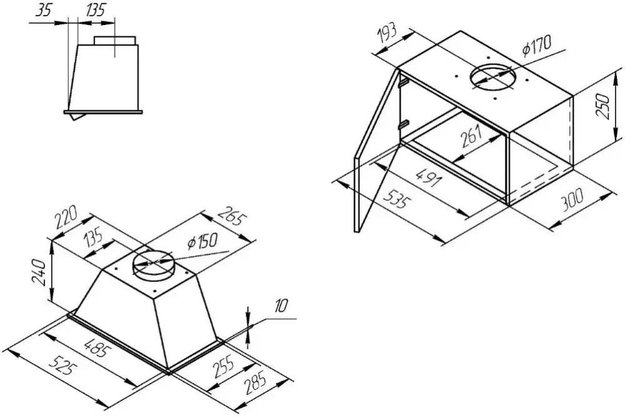 35
135
193
$\phi 170$
250
261
491
535
300
220
265
135
$\phi 150$
240
10
485
525
255
285