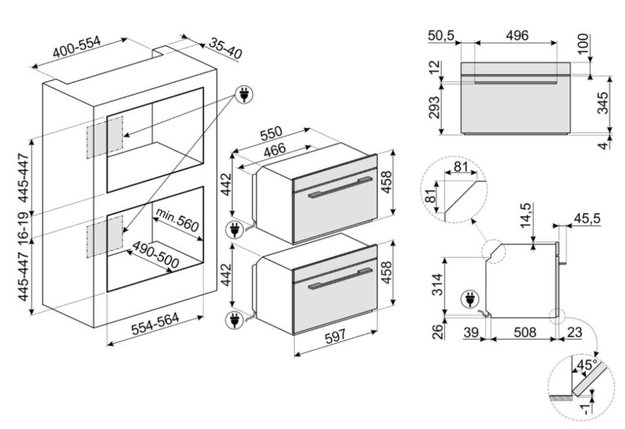 400-554
35-40
445-447
16-19
445-447
min.560
490-500
554-564
550
466
442
458
442
458
597
50,5
496
100
12
293
345
4
81
81
14,5
45,5
314
26
39
508
23
45°
-1