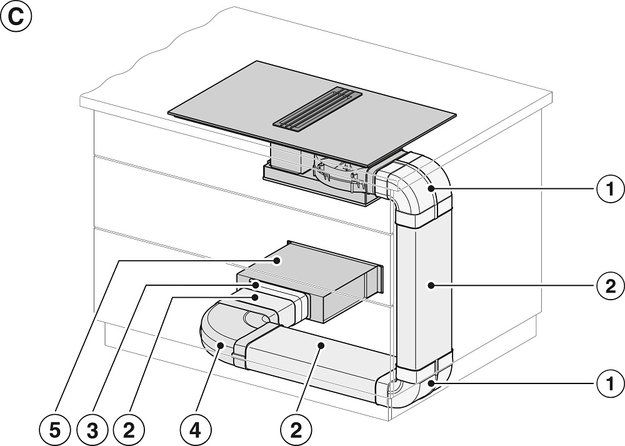 C
1
2
1
5 3 2 4 2