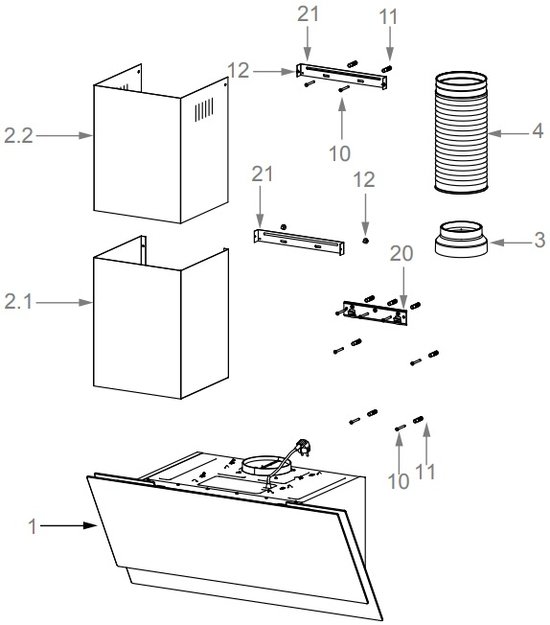 21
11
12
2.2
4
10
21
12
3
20
2.1
10
11
1