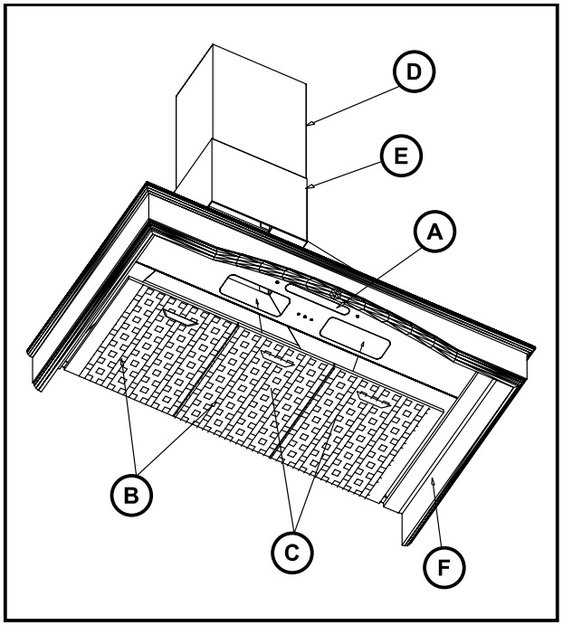 D
E
A
B
C
F