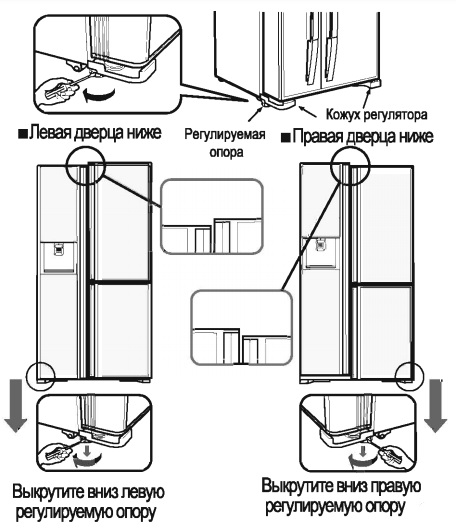 Кожух регулятора

Регулируемая опора

■Левая дверца ниже

■Правая дверца ниже

Выкрутите вниз левую регулируемую опору

Выкрутите вниз правую регулируемую опору