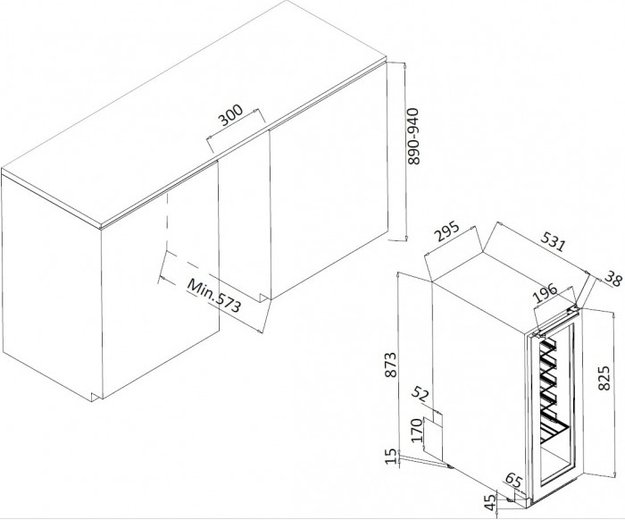 300
890-940
Min.573
295
531
38
196
873
825
52
170
15
65
45