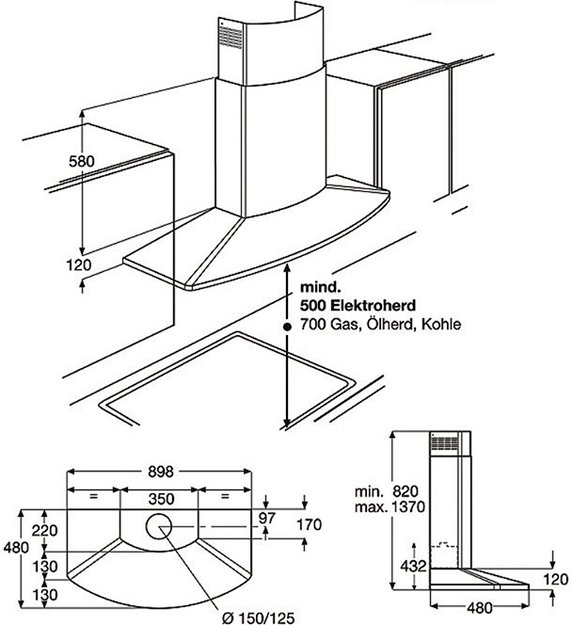 580

120

mind.
500 Elektroherd
700 Gas, Ölherd, Kohle

898

=

350

=

97

170

220

480

130

130

Ø 150/125

min. 820
max. 1370

432

120

480