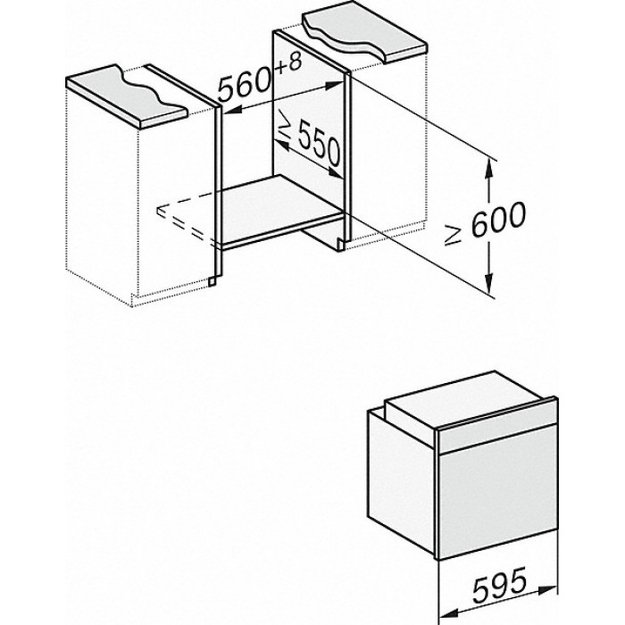 $560^{+8}$

$\geq 550$

$\geq 600$

595