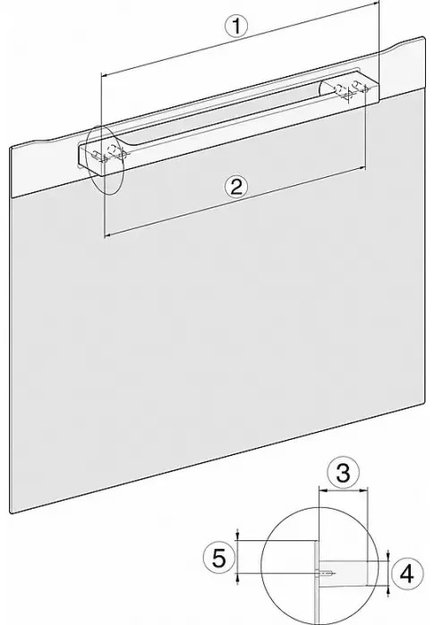 1
2
3
5
4