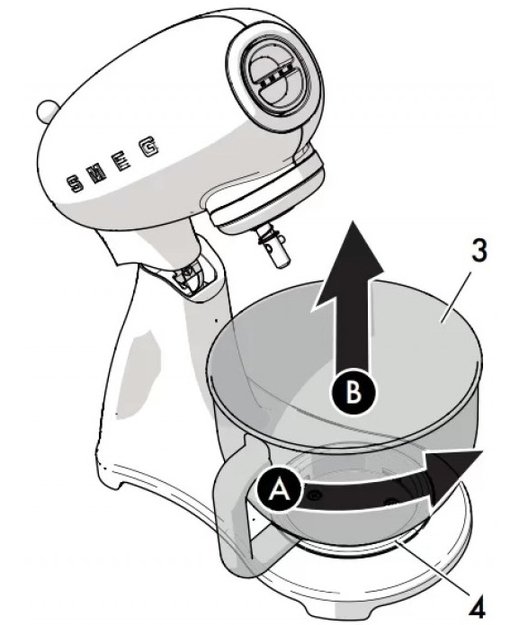 SMEG
3
B
A
4