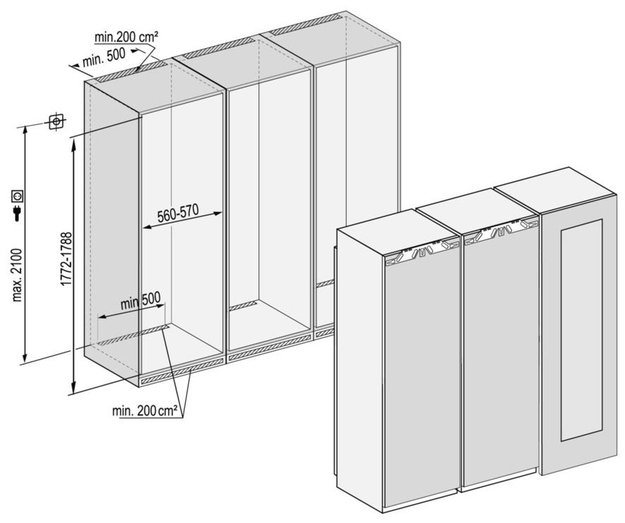 min.200 cm²
min. 500
max. 2100
1772-1788
560-570
min 500
min. 200 cm²