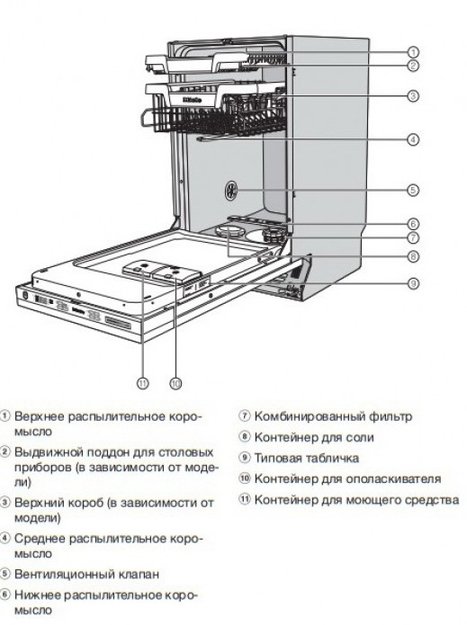 ①
②
③
④
⑤
⑥
⑦
⑧
⑨
⑪
⑩

① Верхнее распылительное коромысло

② Выдвижной поддон для столовых приборов (в зависимости от модели)

③ Верхний короб (в зависимости от модели)

④ Среднее распылительное коромысло

⑤ Вентиляционный клапан

⑥ Нижнее распылительное коромысло

⑦ Комбинированный фильтр

⑧ Контейнер для соли

⑨ Типовая табличка

⑩ Контейнер для ополаскивателя

⑪ Контейнер для моющего средства