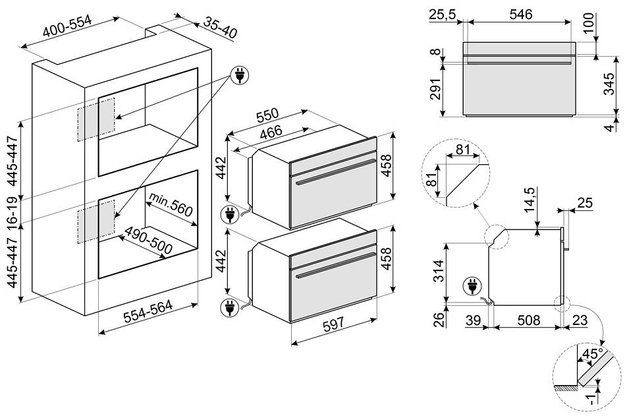 400-554
35-40
445-447
16-19
445-447
min.560
490-500
554-564
550
466
442
458
442
458
597
25,5
546
100
8
291
345
4
81
81
14,5
25
314
26
39
508
23
45°
-1