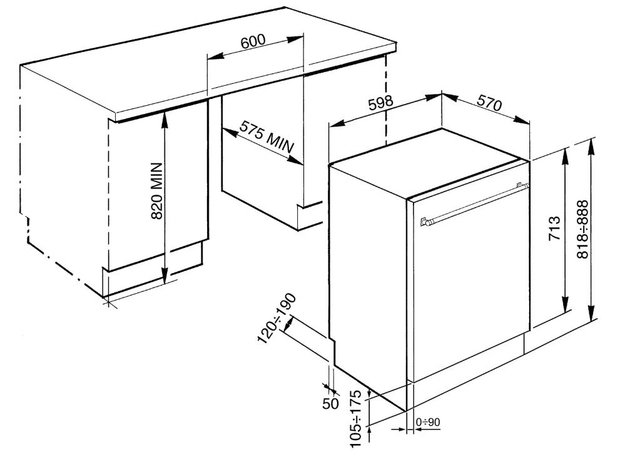 600
575 MIN
820 MIN
598
570
713
818÷888
120÷190
50
105÷175
0÷90