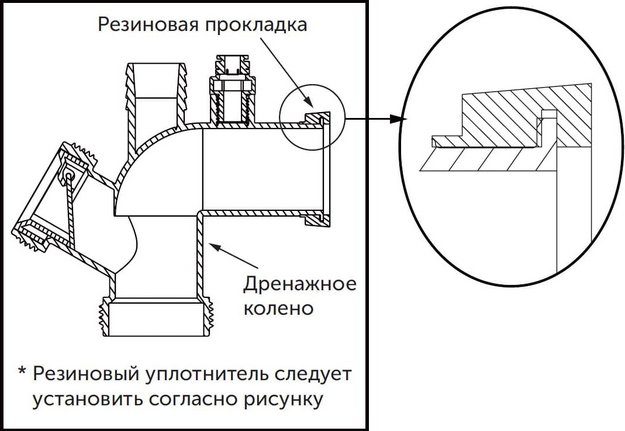 Резиновая прокладка

Дренажное колено

* Резиновый уплотнитель следует установить согласно рисунку